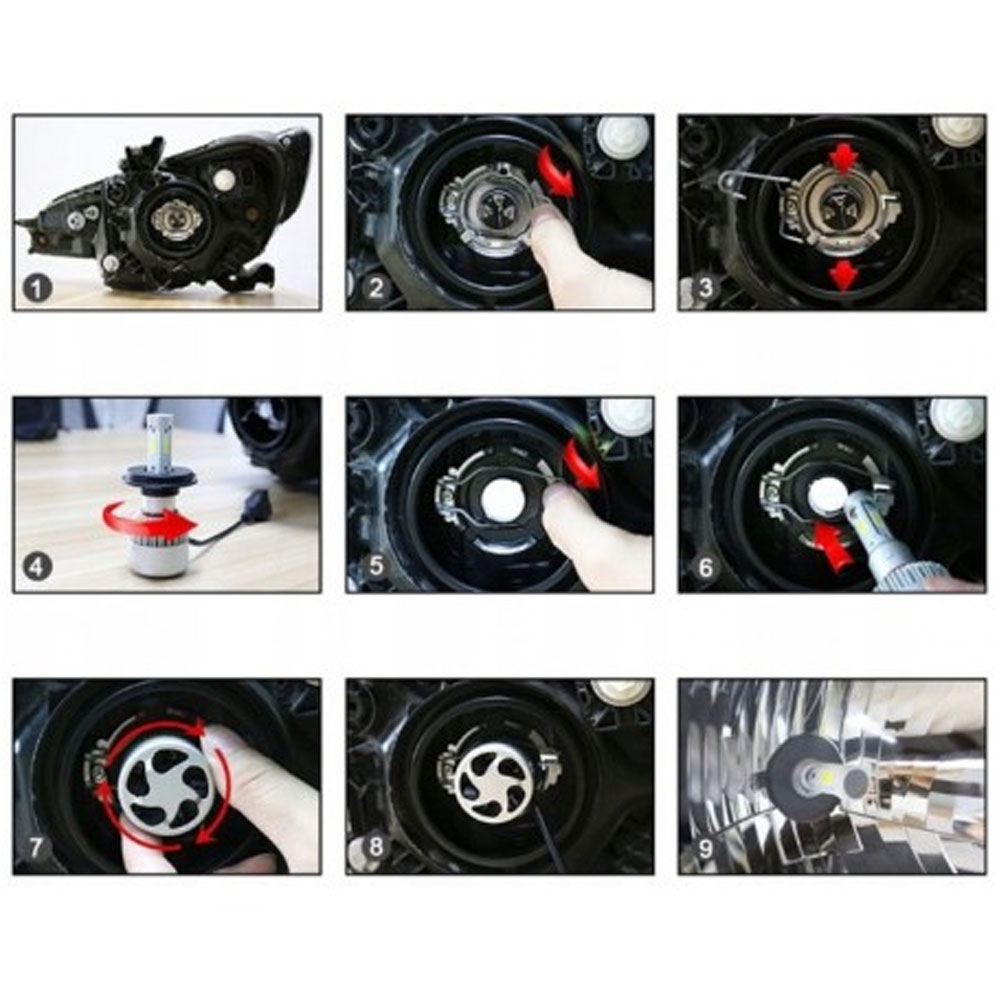 1

2

3

4

5

6

7

8

9