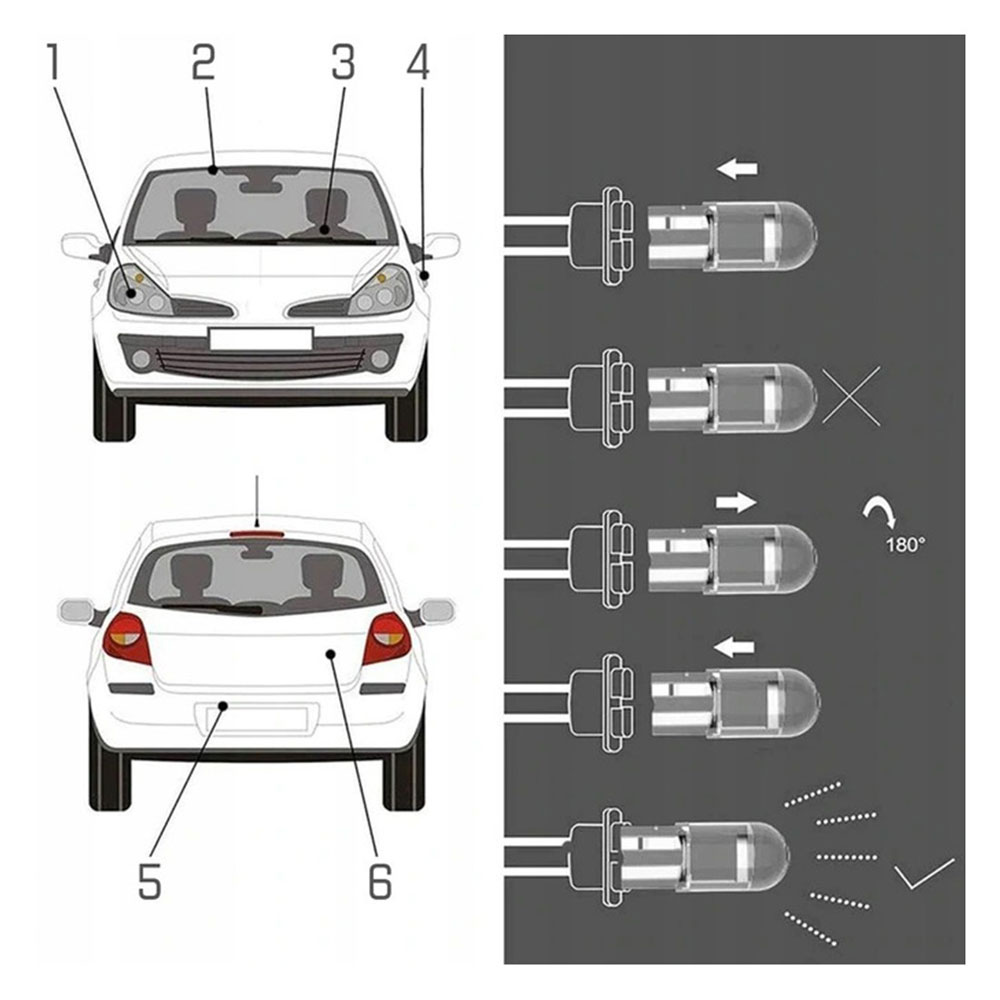 1
2
3
4
5
6
180°