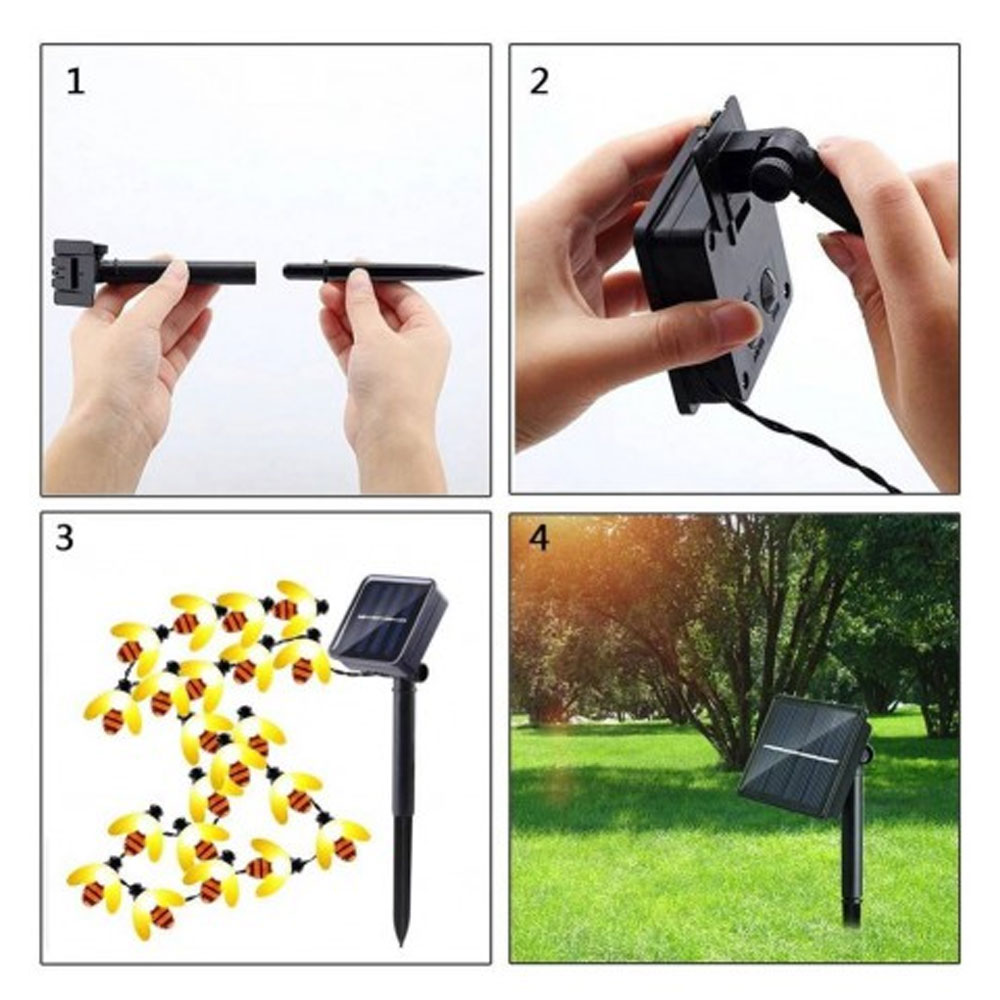 1

2

3

4